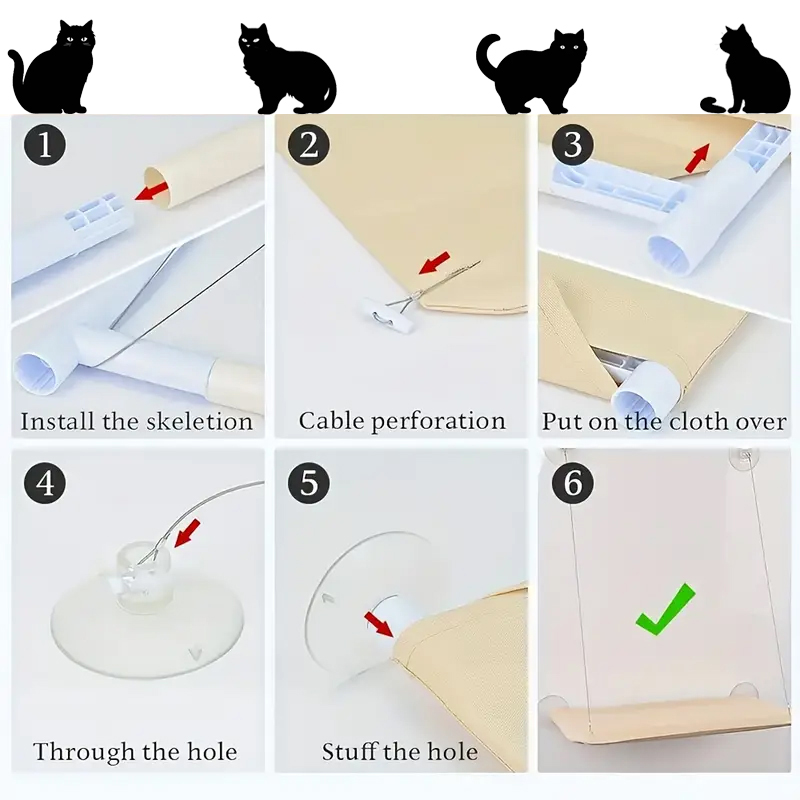 1
Install the skeletion

2
Cable perforation

3
Put on the cloth over

4
Through the hole

5
Stuff the hole

6