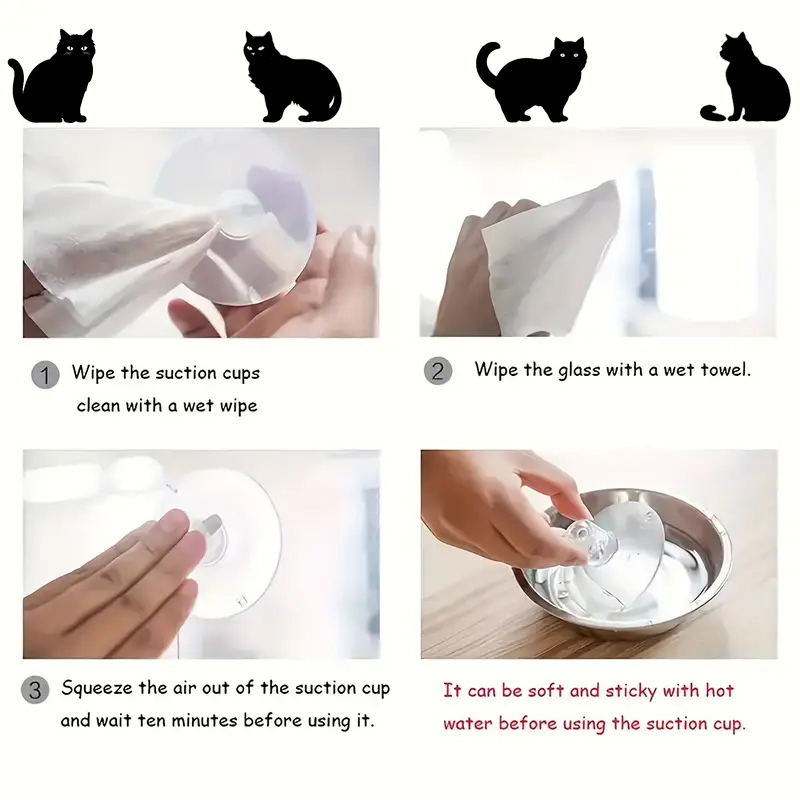 1 Wipe the suction cups clean with a wet wipe

2 Wipe the glass with a wet towel.

3 Squeeze the air out of the suction cup and wait ten minutes before using it.

It can be soft and sticky with hot water before using the suction cup.